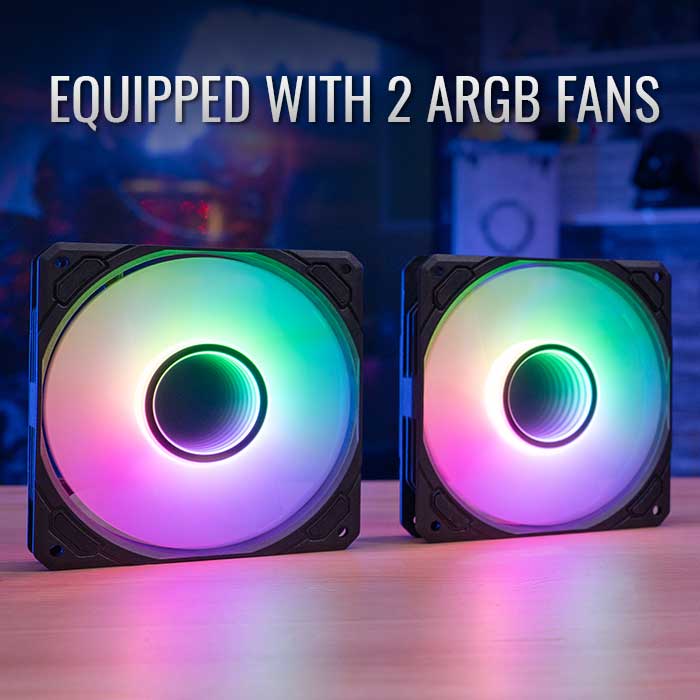 EQUIPPED WITH 2 ARGB FANS