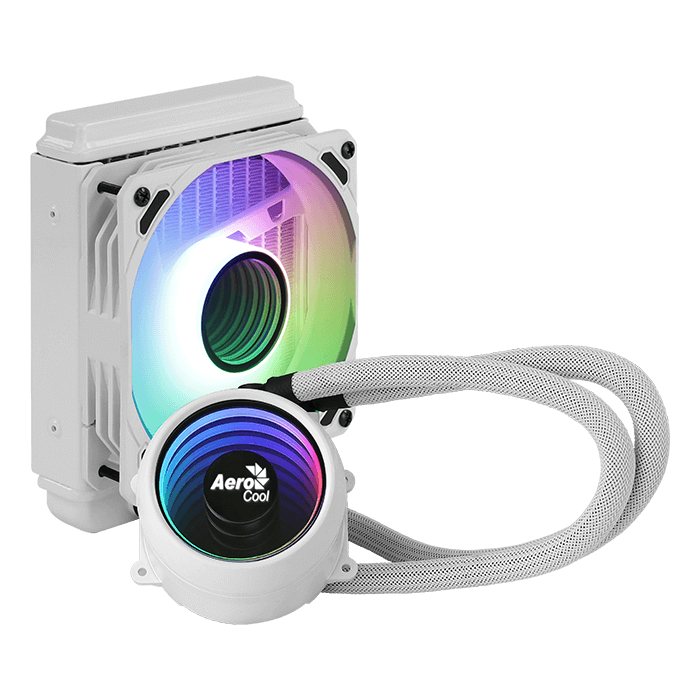 Aero Cool