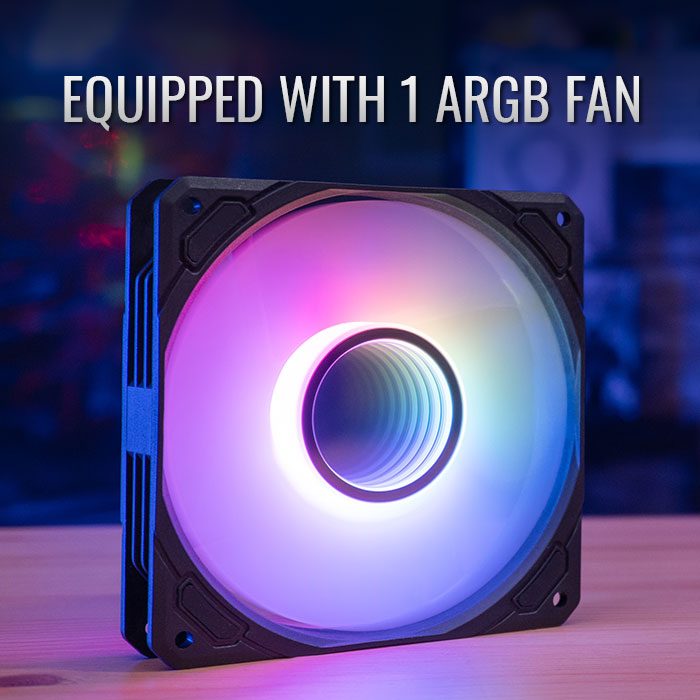 EQUIPPED WITH 1 ARGB FAN