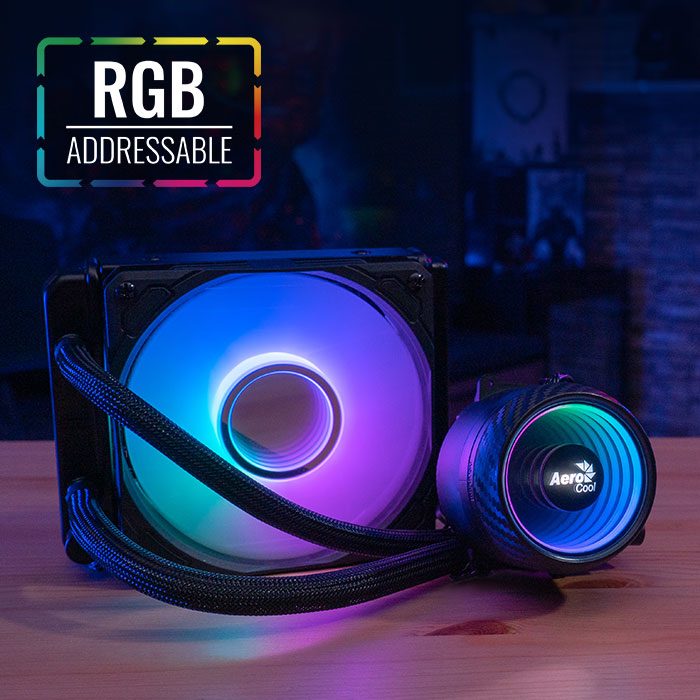 RGB
ADDRESSABLE

Aero
Cool