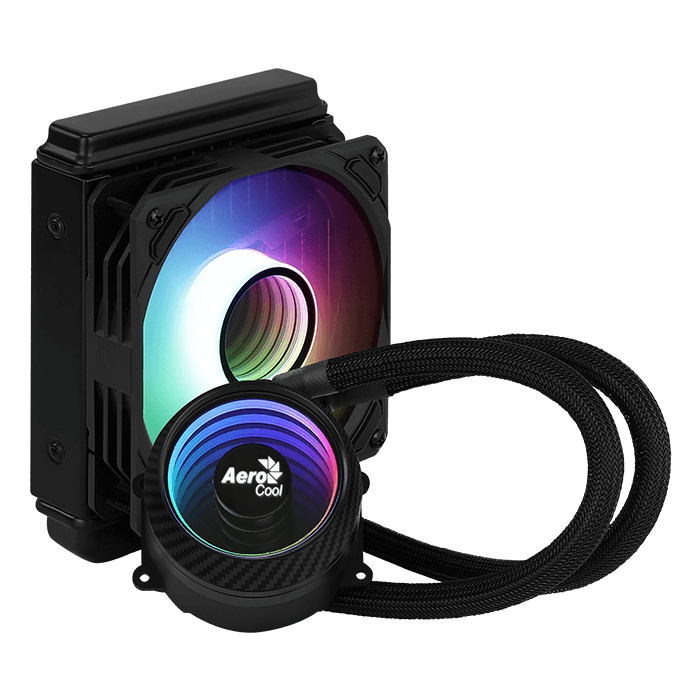 Aero Cool