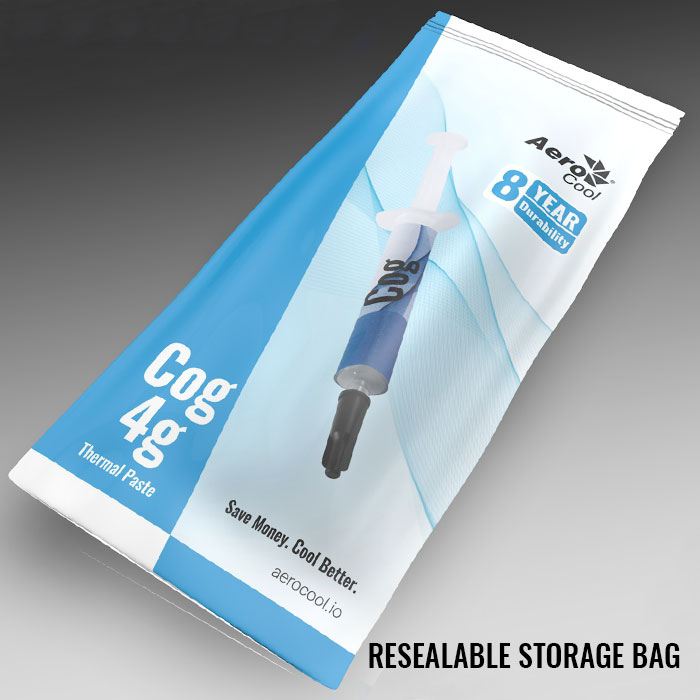 Aero Cool

8 YEAR Durability

Cog

Cog
4g
Thermal Paste

Save Money. Cool Better.

aerocool.io

RESEALABLE STORAGE BAG