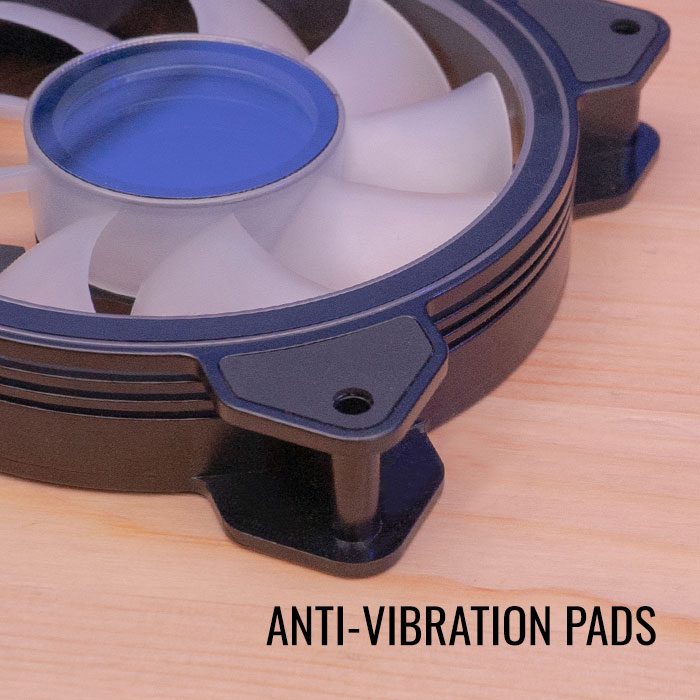 ANTI-VIBRATION PADS