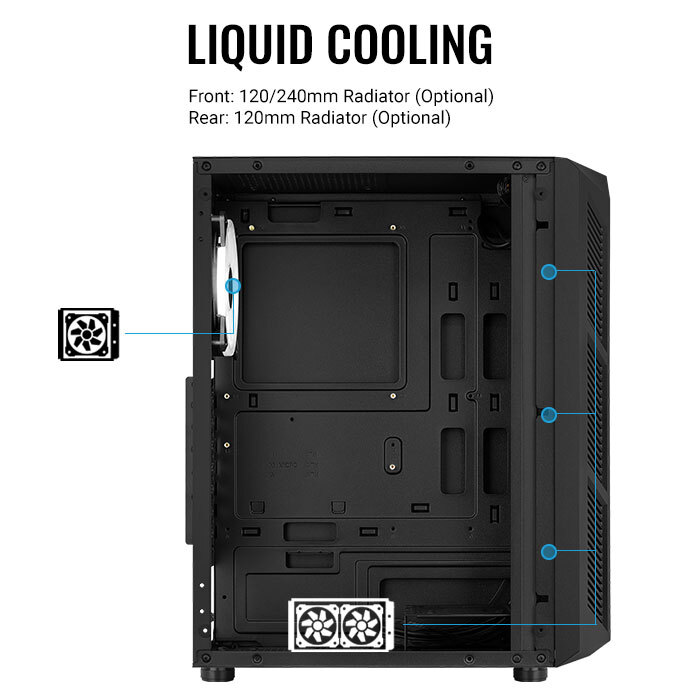 LIQUID COOLING

Front: 120/240mm Radiator (Optional)
Rear: 120mm Radiator (Optional)