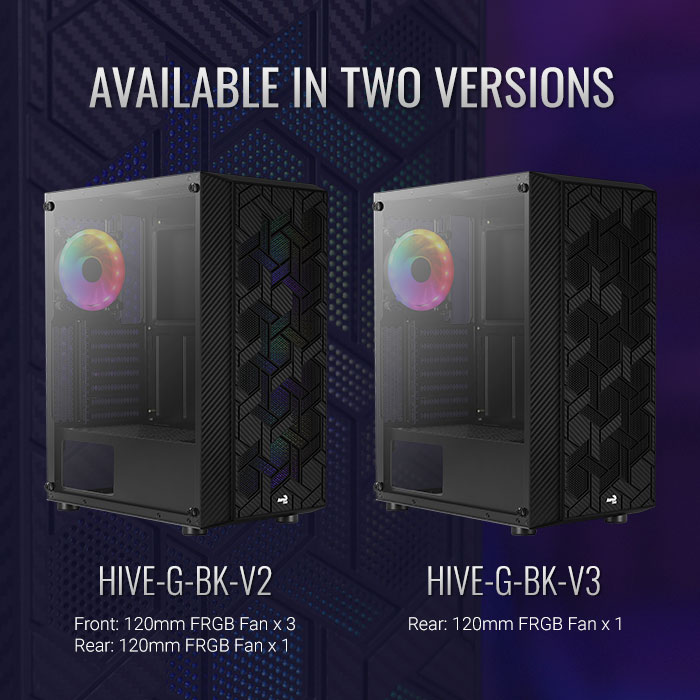 AVAILABLE IN TWO VERSIONS

HIVE-G-BK-V2

Front: 120mm FRGB Fan x 3
Rear: 120mm FRGB Fan x 1

HIVE-G-BK-V3

Rear: 120mm FRGB Fan x 1