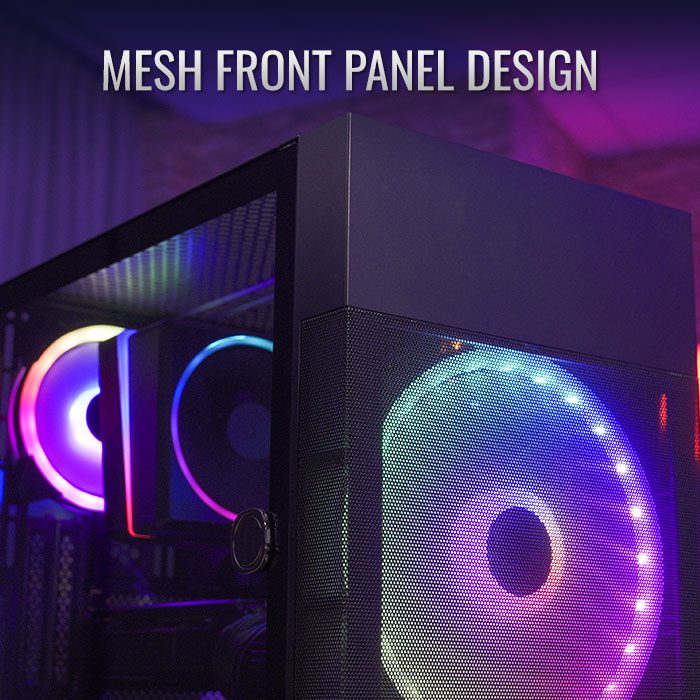 MESH FRONT PANEL DESIGN