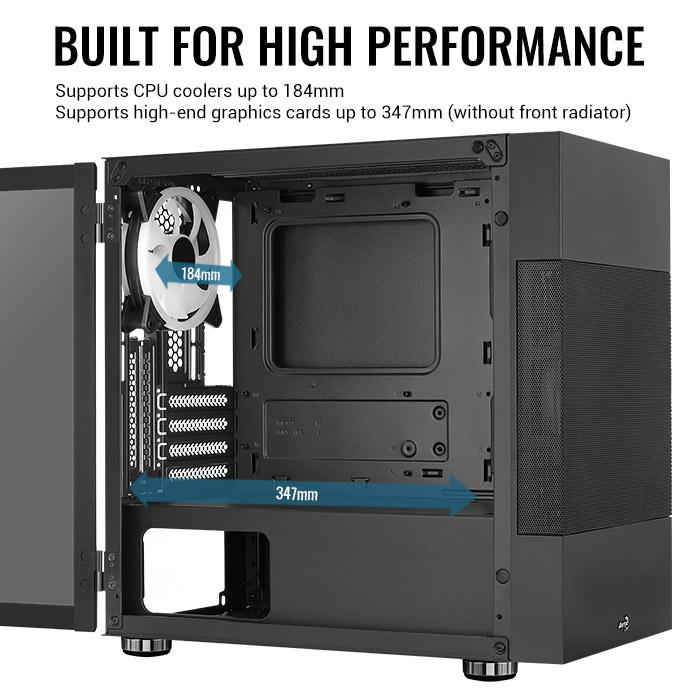 BUILT FOR HIGH PERFORMANCE

Supports CPU coolers up to 184mm
Supports high-end graphics cards up to 347mm (without front radiator)

184mm

347mm