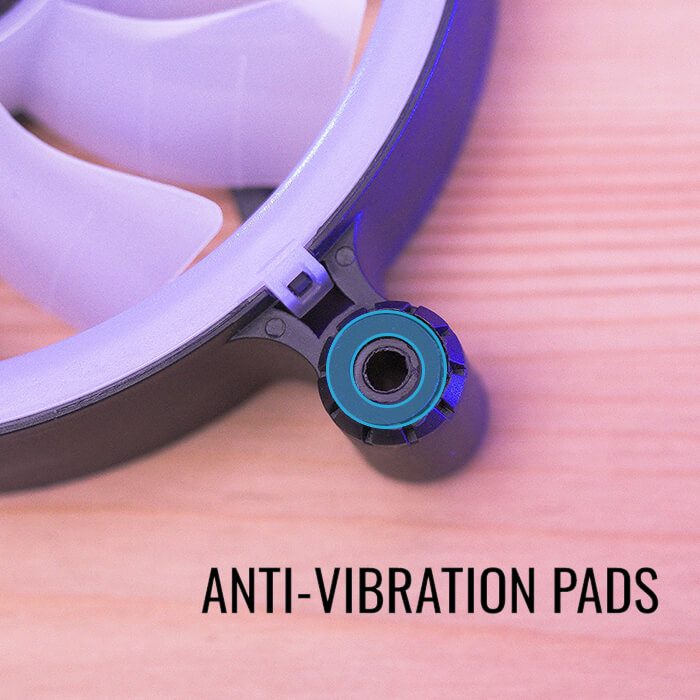 ANTI-VIBRATION PADS