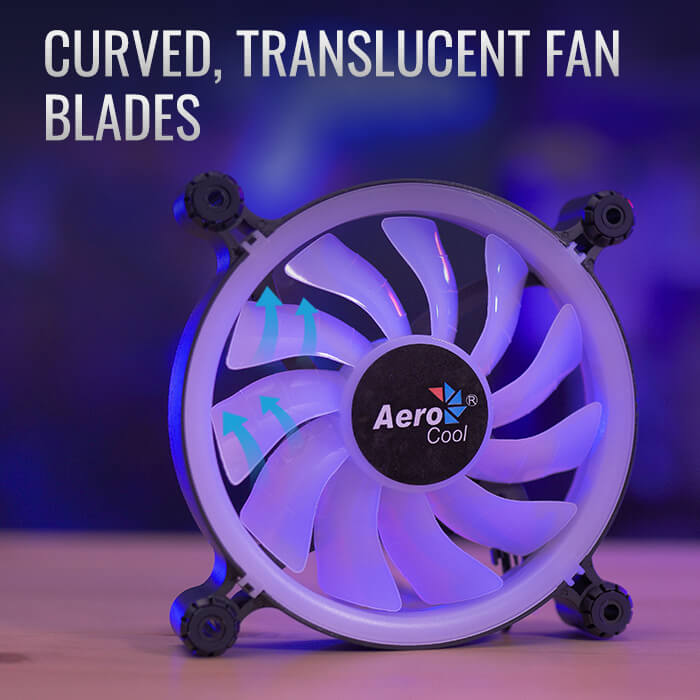 CURVED, TRANSLUCENT FAN BLADES

Aero Cool ®