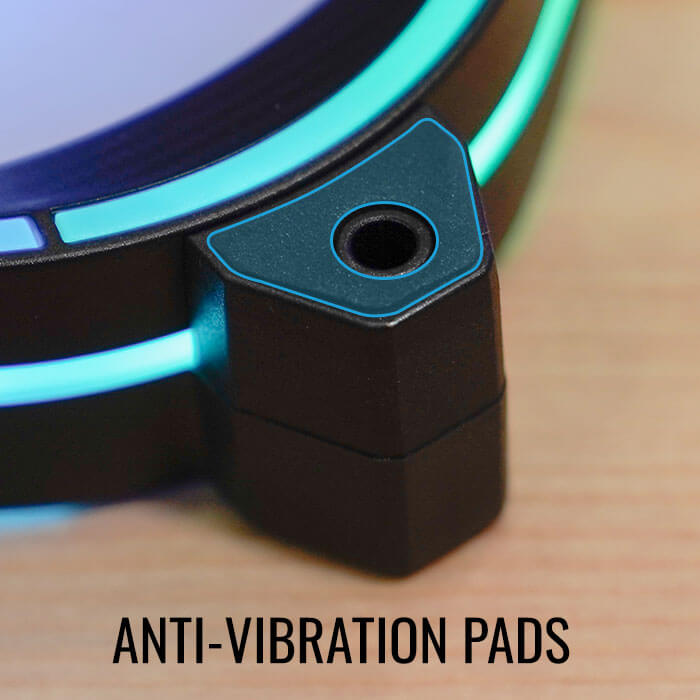 ANTI-VIBRATION PADS