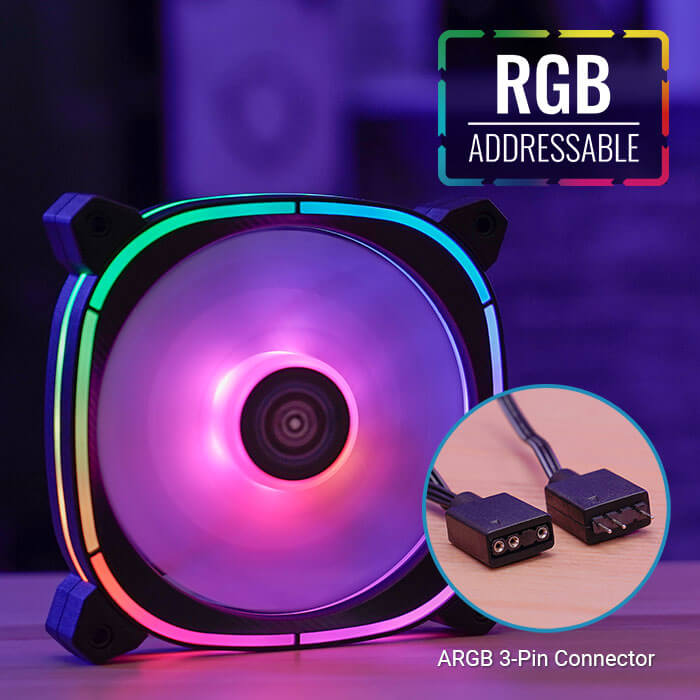 RGB
ADDRESSABLE

ARGB 3-Pin Connector