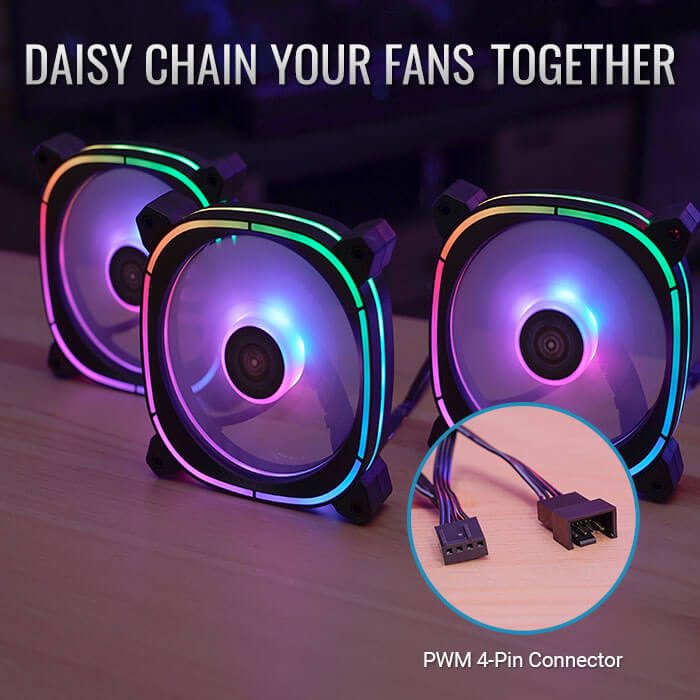 DAISY CHAIN YOUR FANS TOGETHER

PWM 4-Pin Connector