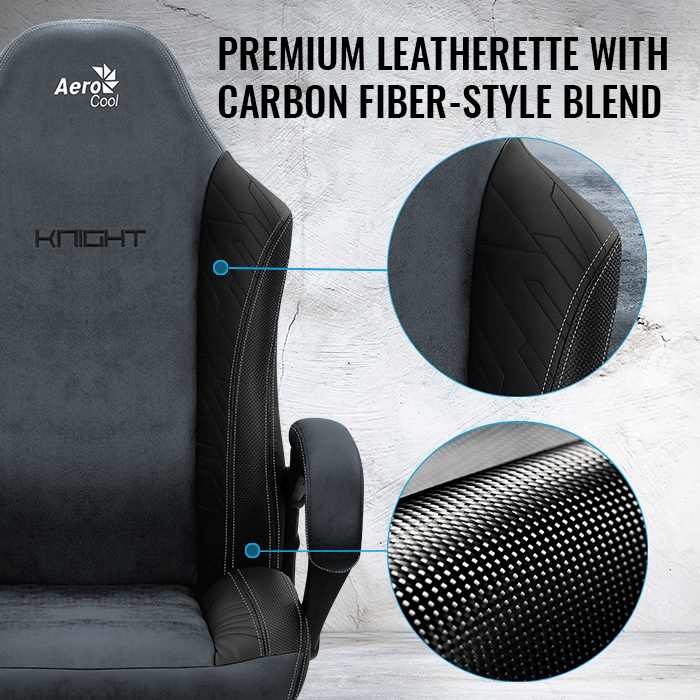 PREMIUM LEATHERETTE WITH CARBON FIBER-STYLE BLEND

Aero Cool

KNIGHT