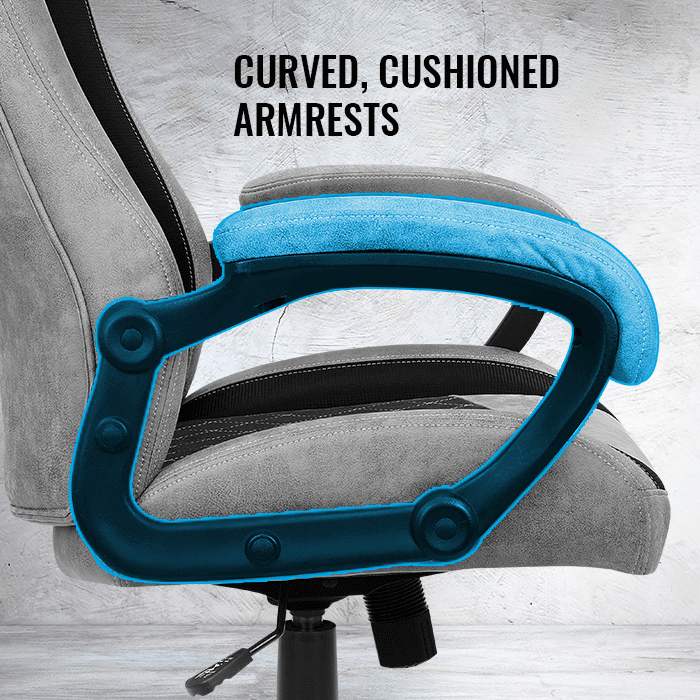 CURVED, CUSHIONED ARMRESTS