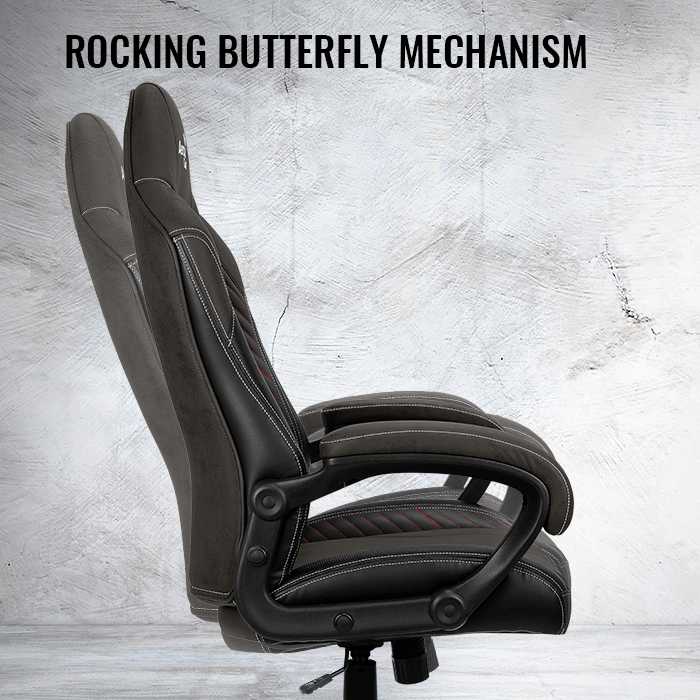 ROCKING BUTTERFLY MECHANISM