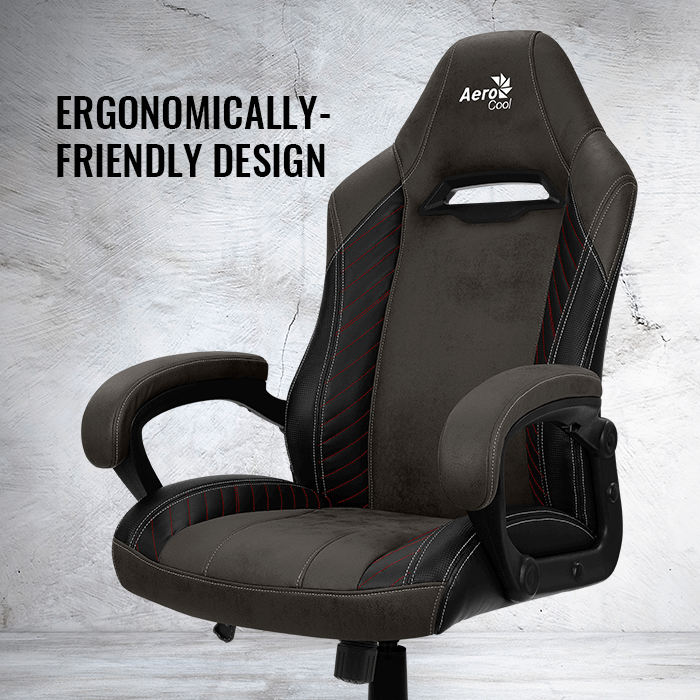 ERGONOMICALLY-FRIENDLY DESIGN

Aero Cool