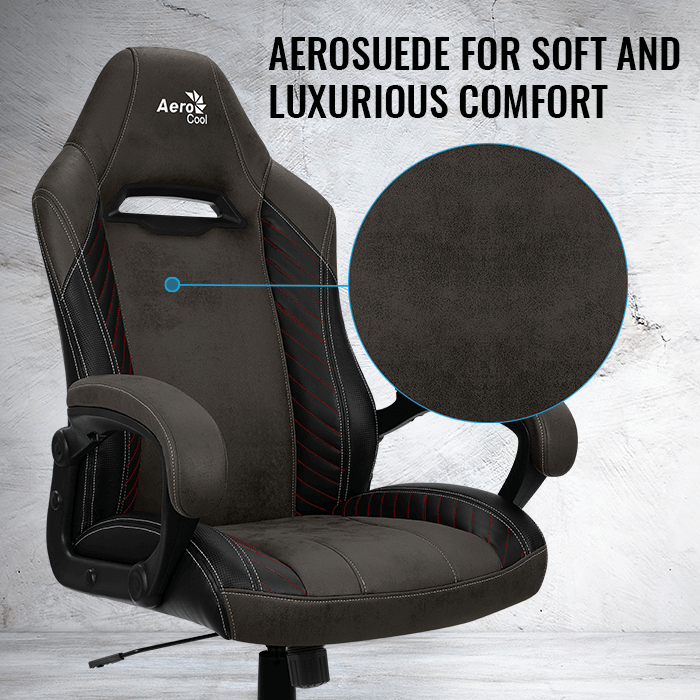 AEROSUEDE FOR SOFT AND LUXURIOUS COMFORT

Aero Cool