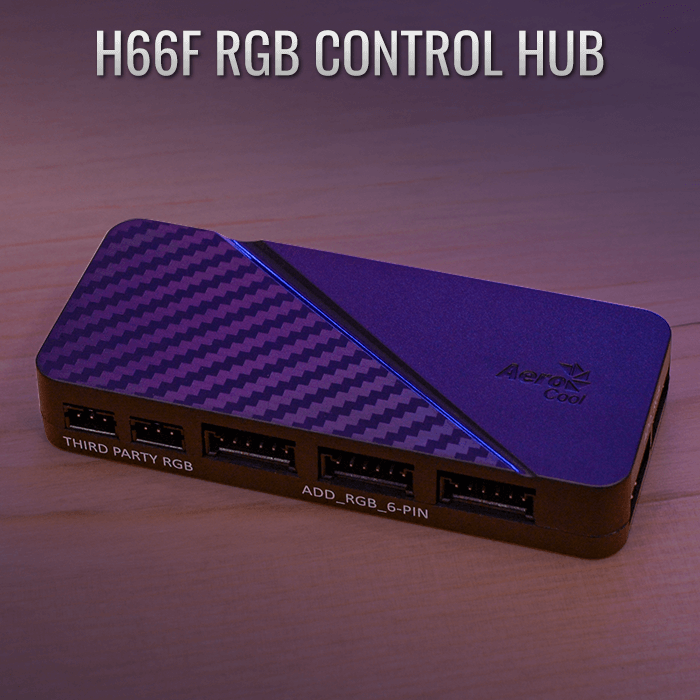 H66F RGB CONTROL HUB

Aero Cool

THIRD PARTY RGB

ADD_RGB_6-PIN