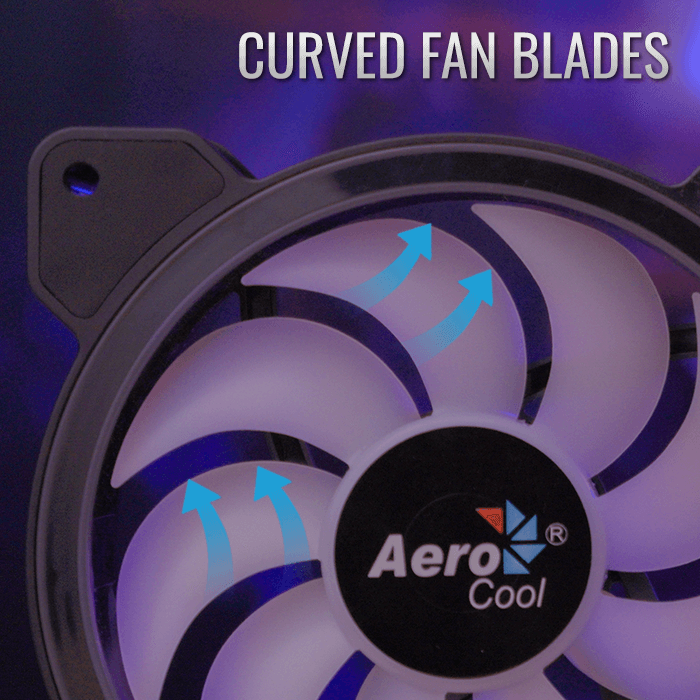 CURVED FAN BLADES

Aero Cool ®