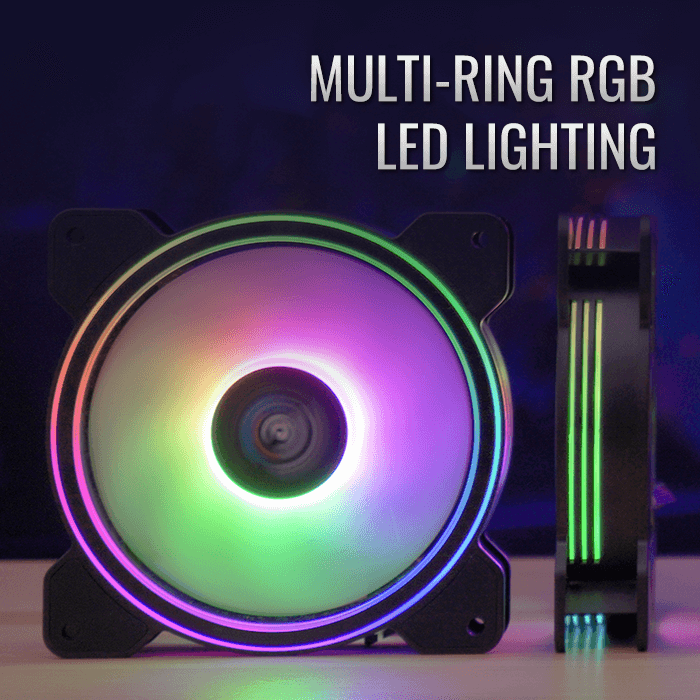 MULTI-RING RGB
LED LIGHTING