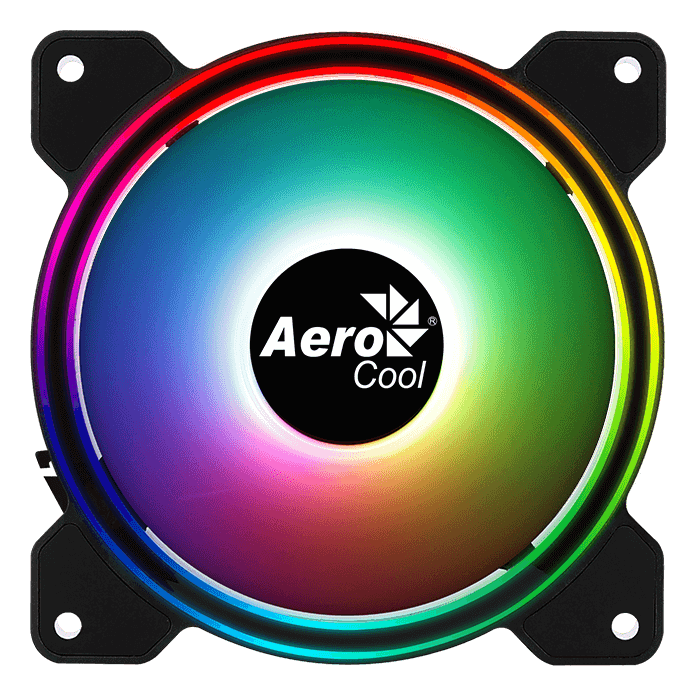 Aero®
Cool