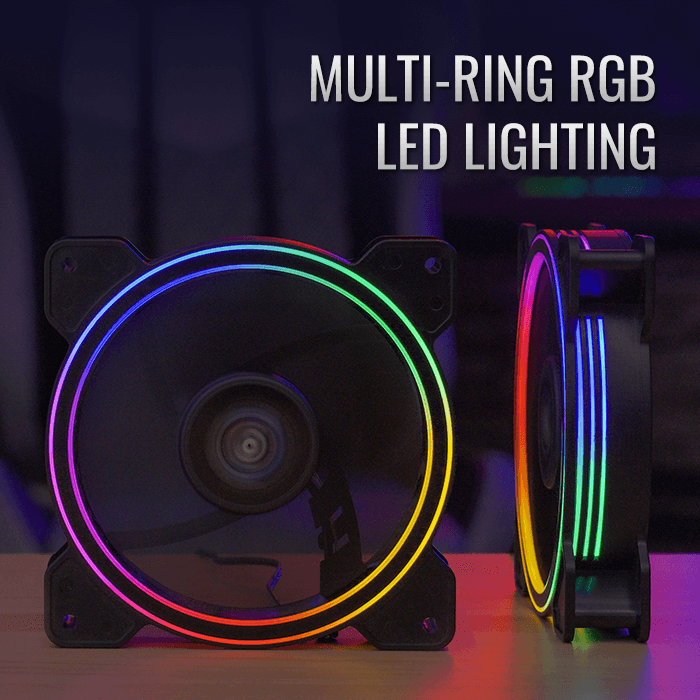 MULTI-RING RGB
LED LIGHTING