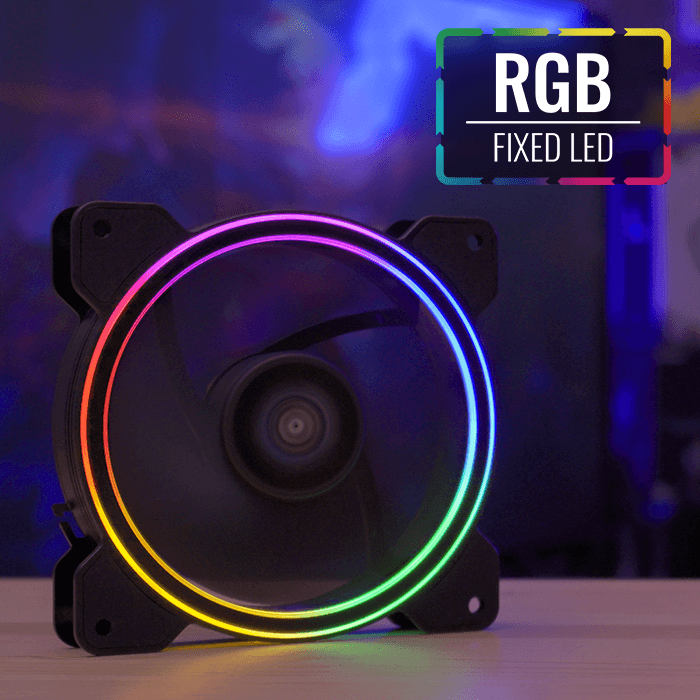 RGB
FIXED LED