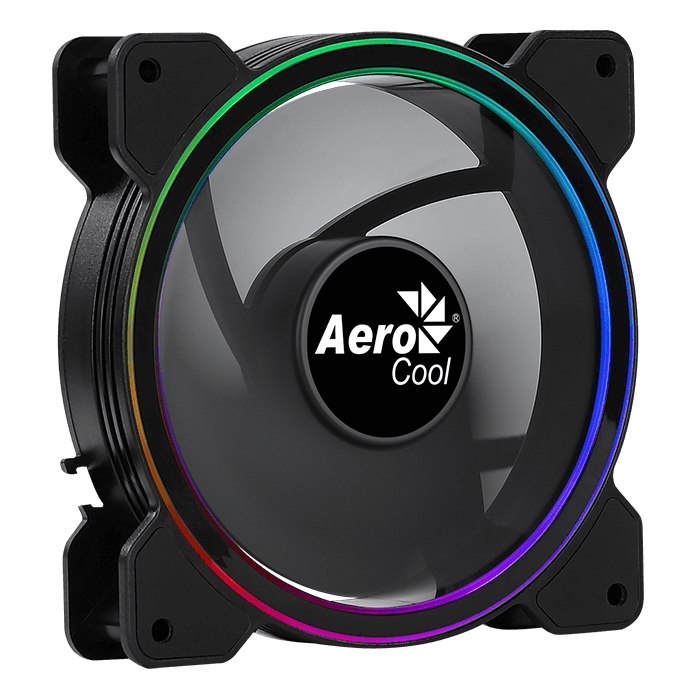 Aero®
Cool