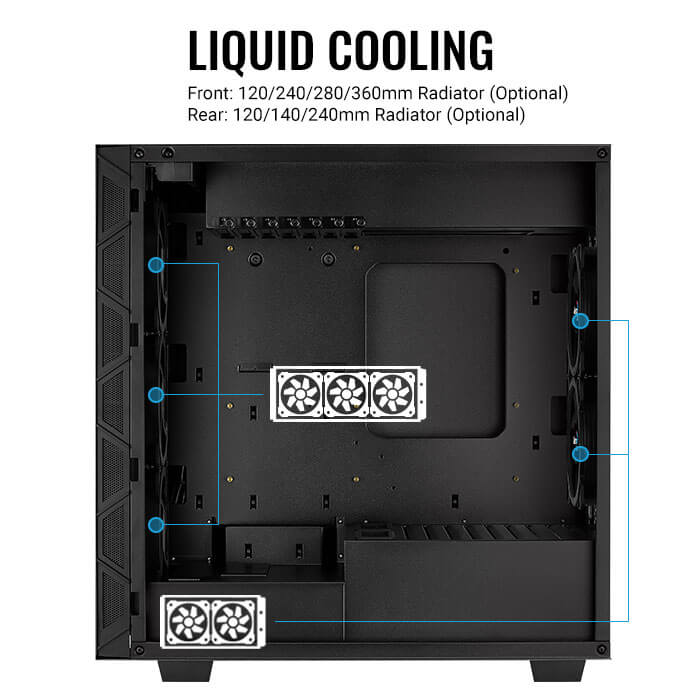 LIQUID COOLING
Front: 120/240/280/360mm Radiator (Optional)
Rear: 120/140/240mm Radiator (Optional)