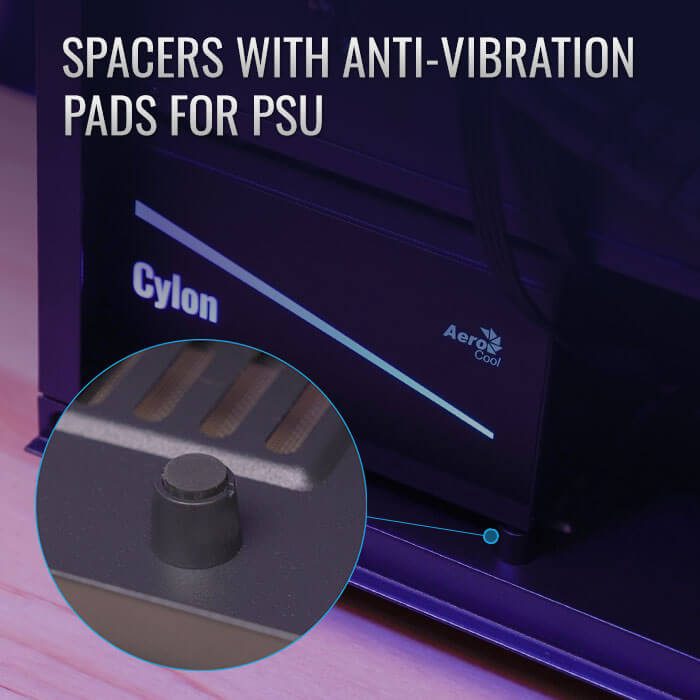 SPACERS WITH ANTI-VIBRATION PADS FOR PSU

Cylon

Aero Cool