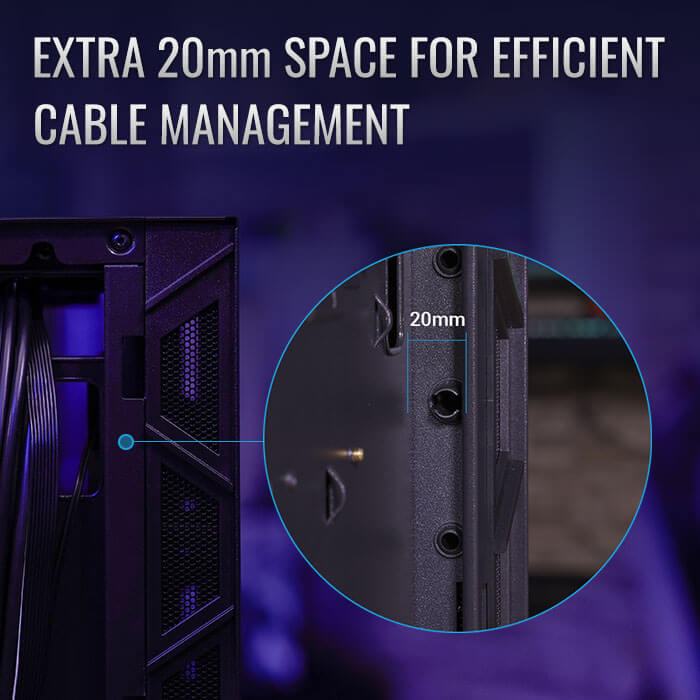 EXTRA 20mm SPACE FOR EFFICIENT CABLE MANAGEMENT

20mm