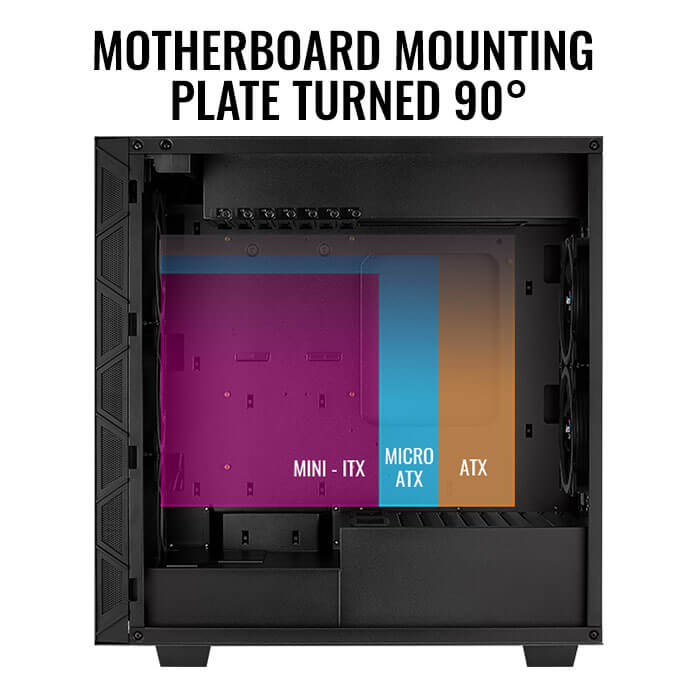 MOTHERBOARD MOUNTING PLATE TURNED 90°

MINI - ITX

MICRO ATX

ATX