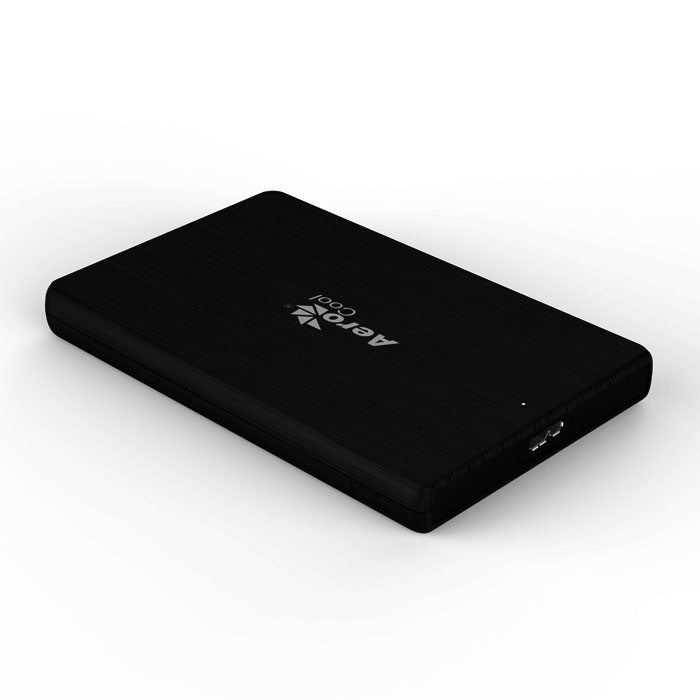 Aero Cool