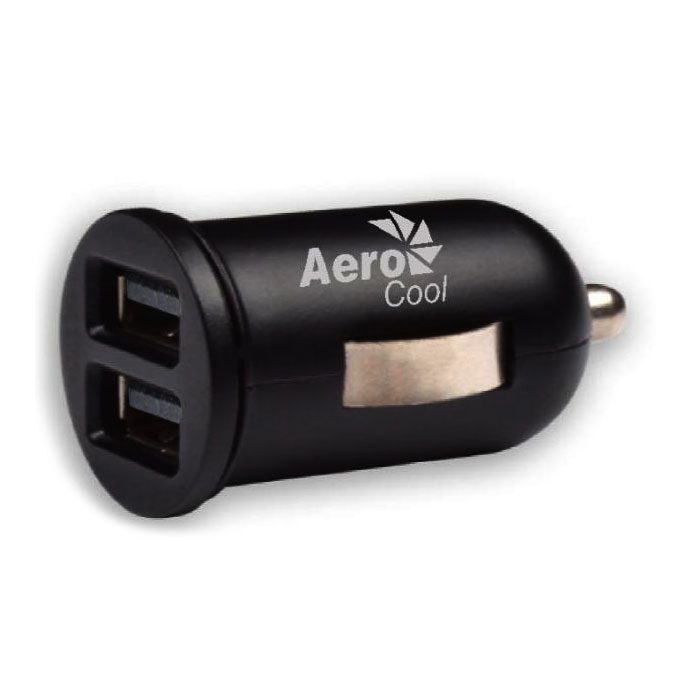 Aero
Cool