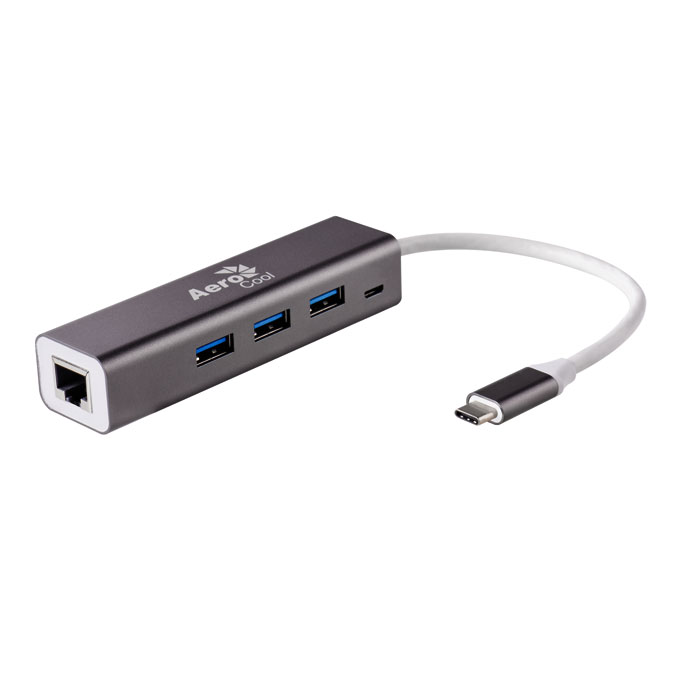 Aero Cool