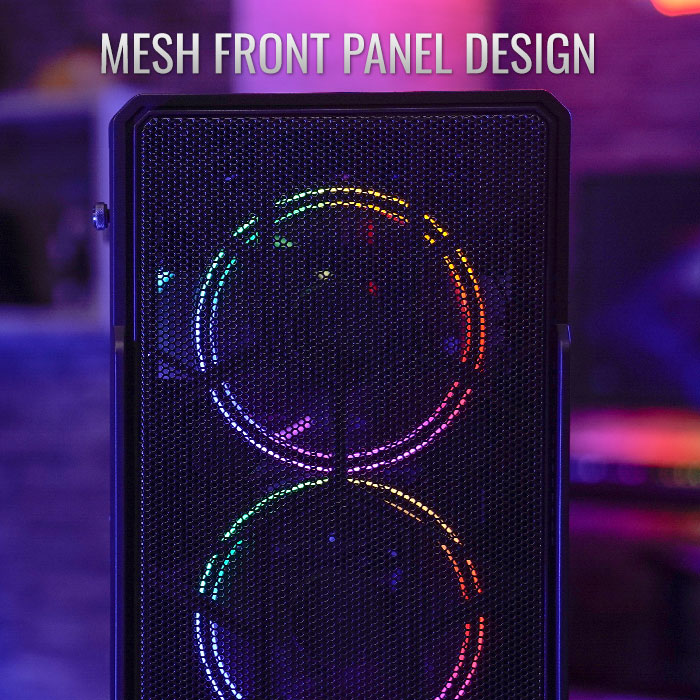 MESH FRONT PANEL DESIGN