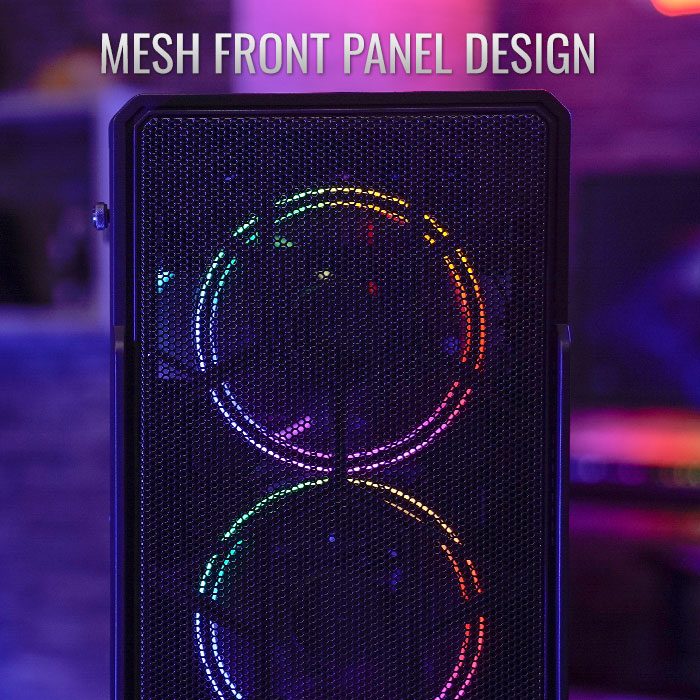 MESH FRONT PANEL DESIGN