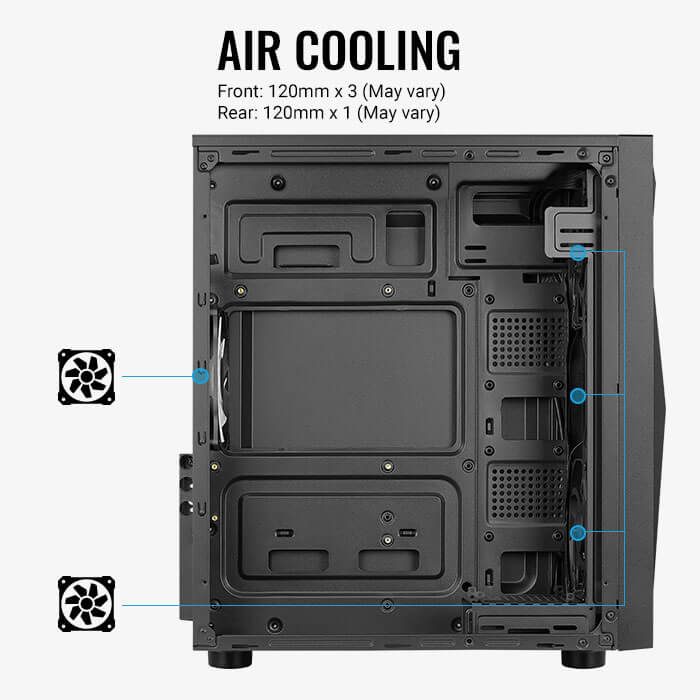 AIR COOLING
Front: 120mm x 3 (May vary)
Rear: 120mm x 1 (May vary)