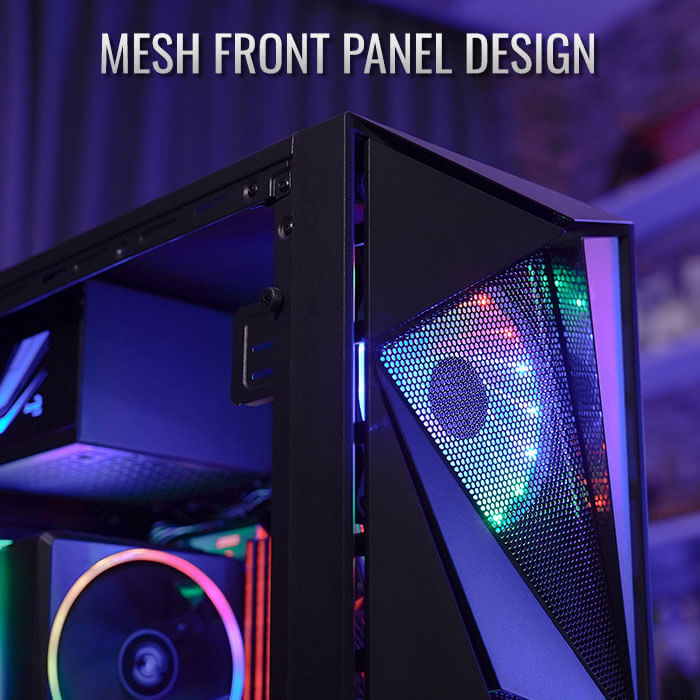 MESH FRONT PANEL DESIGN