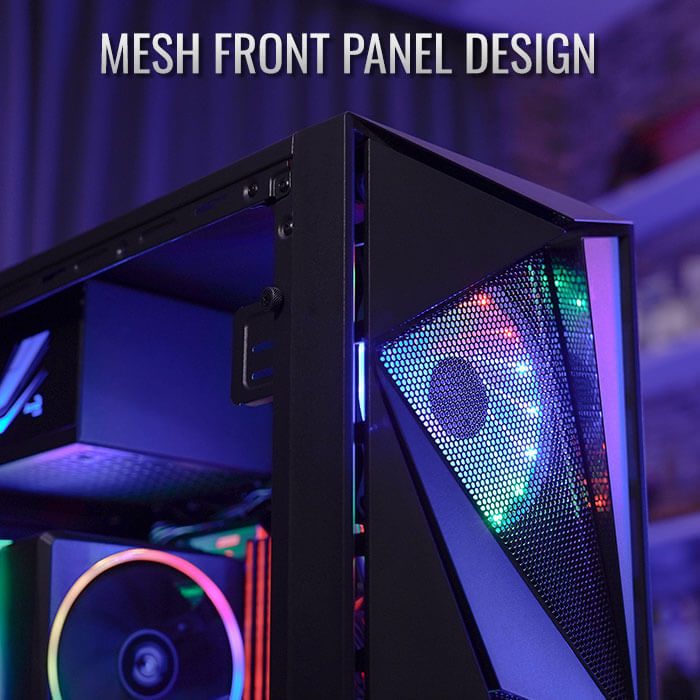 MESH FRONT PANEL DESIGN