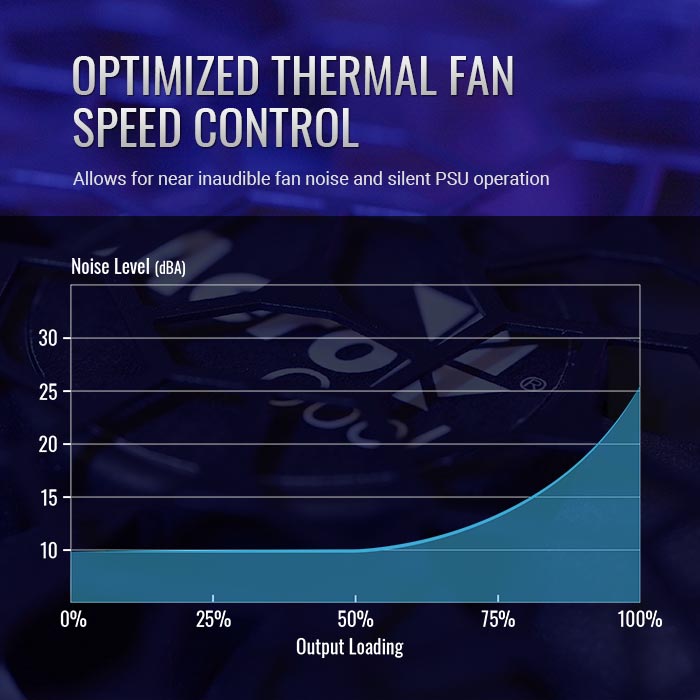 OPTIMIZED THERMAL FAN SPEED CONTROL

Allows for near inaudible fan noise and silent PSU operation

Noise Level (dBA)

30
25
20
15
10

0%
25%
50%
75%
100%

Output Loading