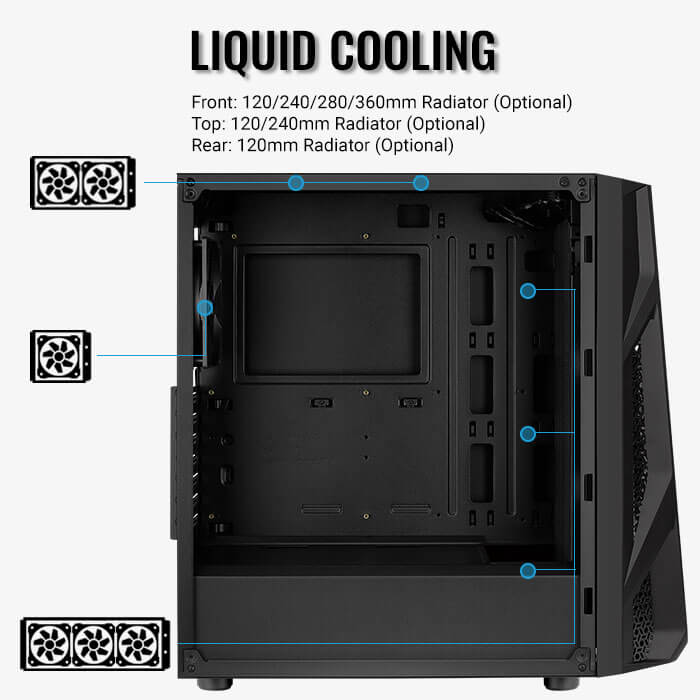 LIQUID COOLING

Front: 120/240/280/360mm Radiator (Optional)
Top: 120/240mm Radiator (Optional)
Rear: 120mm Radiator (Optional)