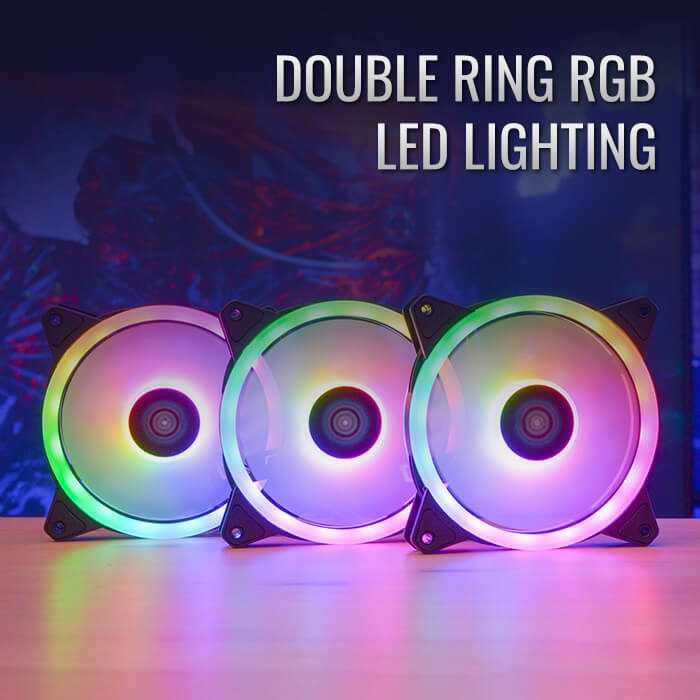 DOUBLE RING RGB
LED LIGHTING