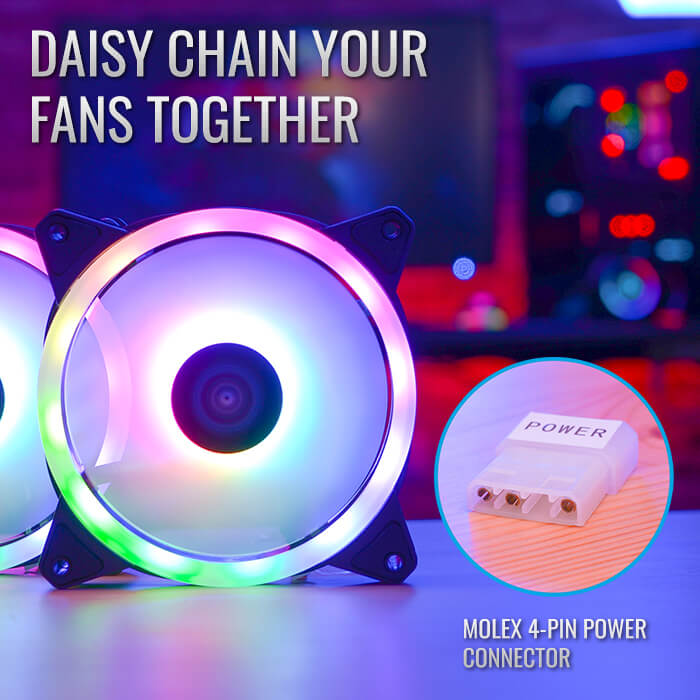 DAISY CHAIN YOUR FANS TOGETHER

POWER

MOLEX 4-PIN POWER CONNECTOR