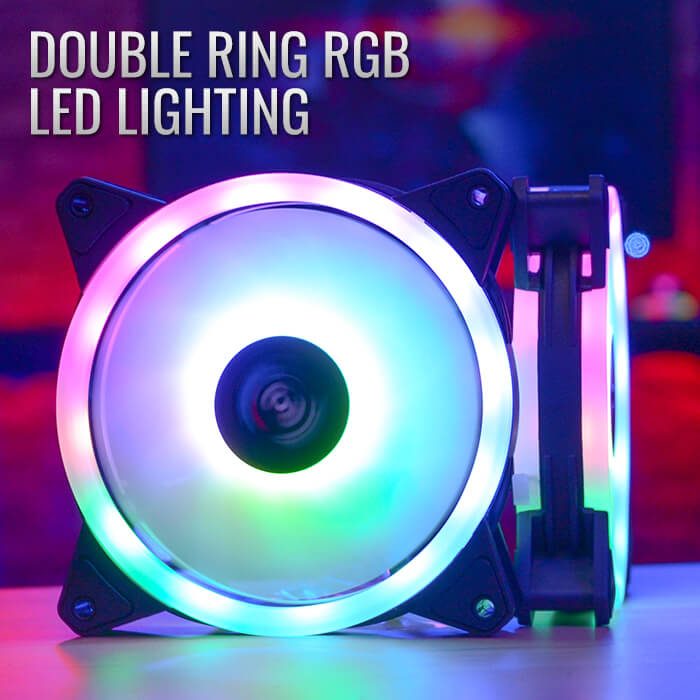 DOUBLE RING RGB
LED LIGHTING