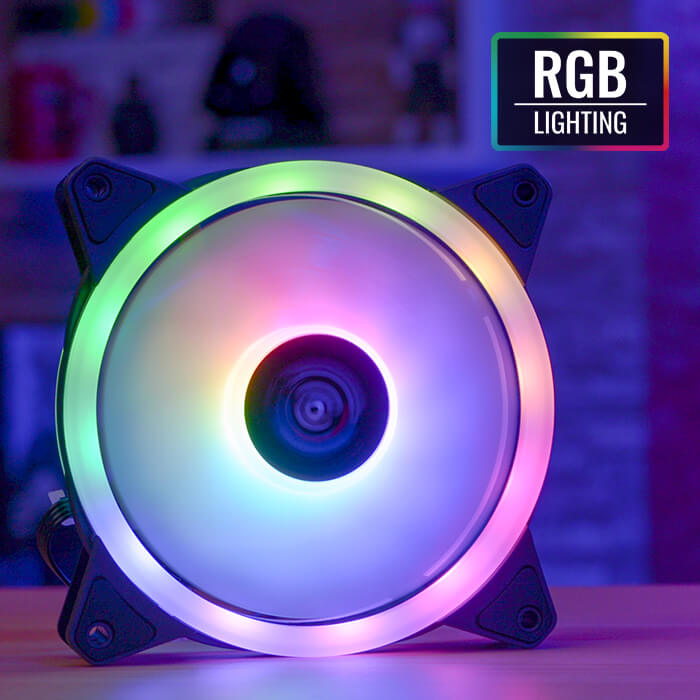 RGB
LIGHTING