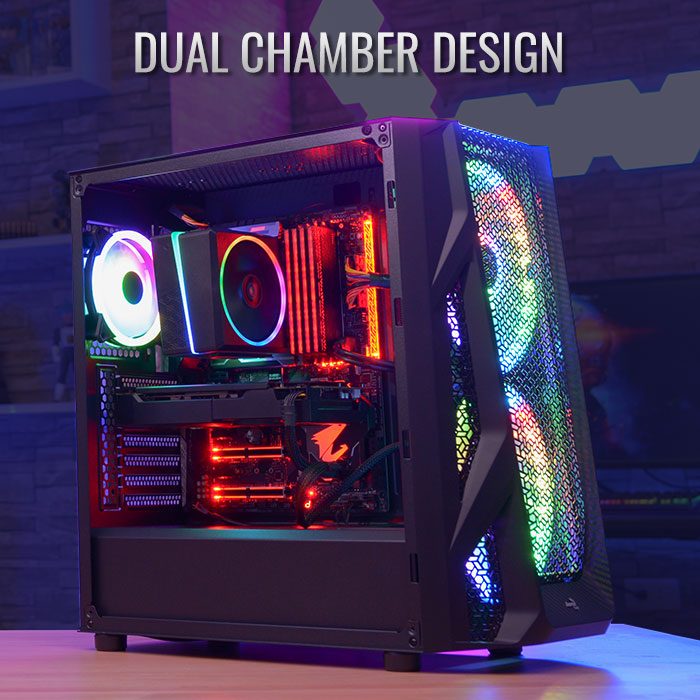 DUAL CHAMBER DESIGN