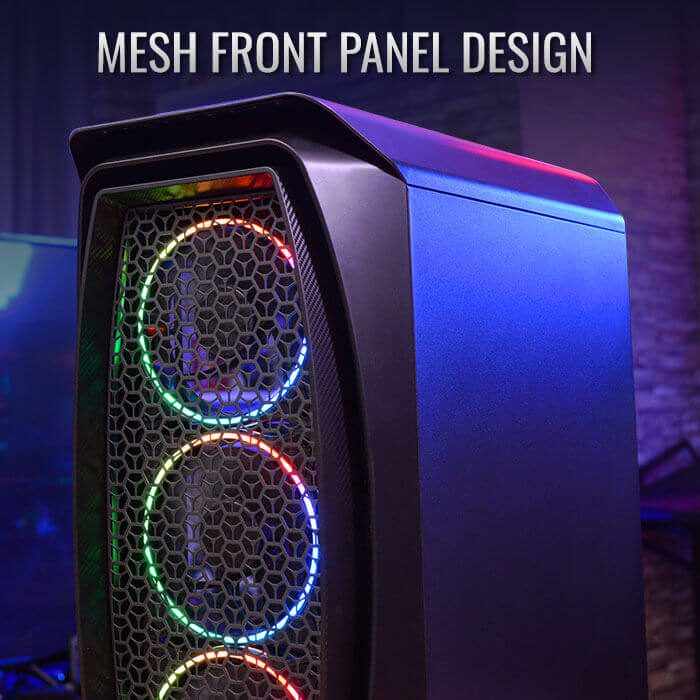 MESH FRONT PANEL DESIGN