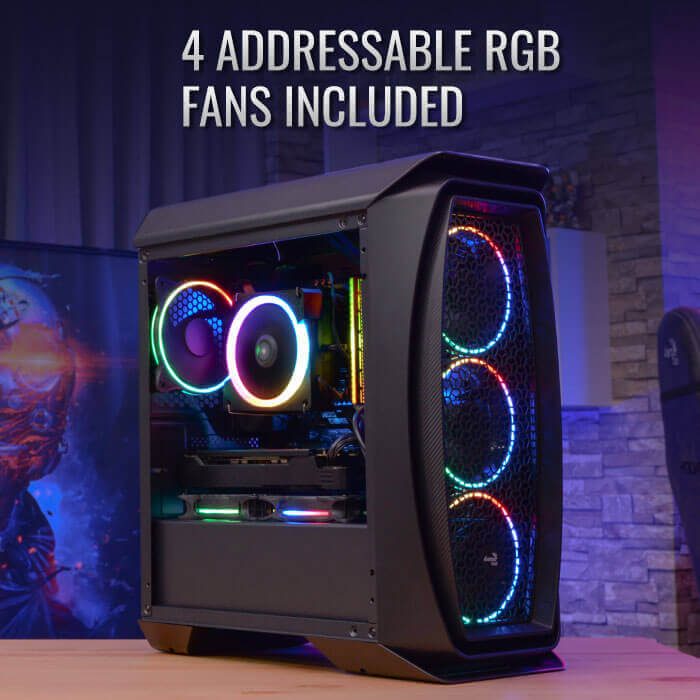 4 ADDRESSABLE RGB FANS INCLUDED