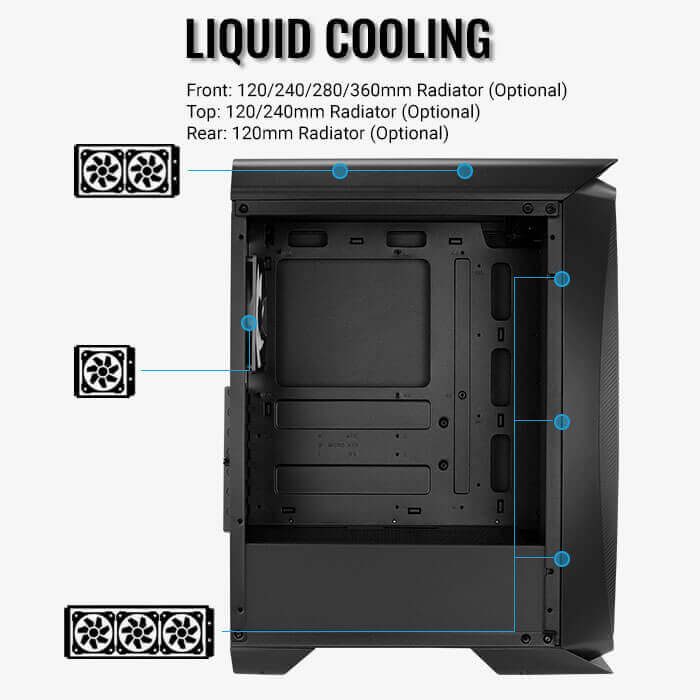 LIQUID COOLING

Front: 120/240/280/360mm Radiator (Optional)
Top: 120/240mm Radiator (Optional)
Rear: 120mm Radiator (Optional)